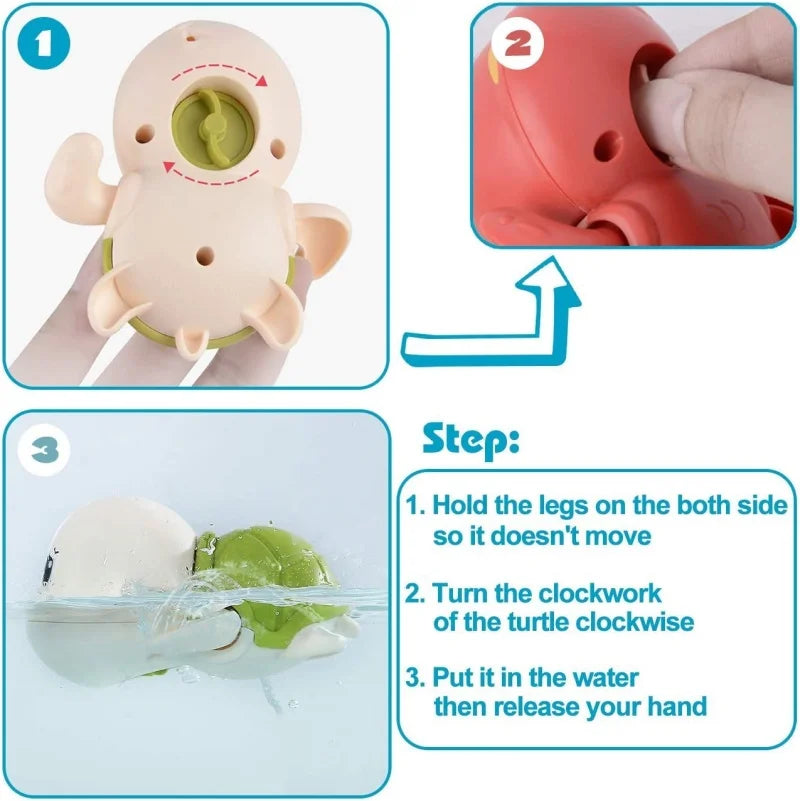 1

2

3

Step:

1. Hold the legs on the both side so it doesn't move

2. Turn the clockwork of the turtle clockwise

3. Put it in the water then release your hand